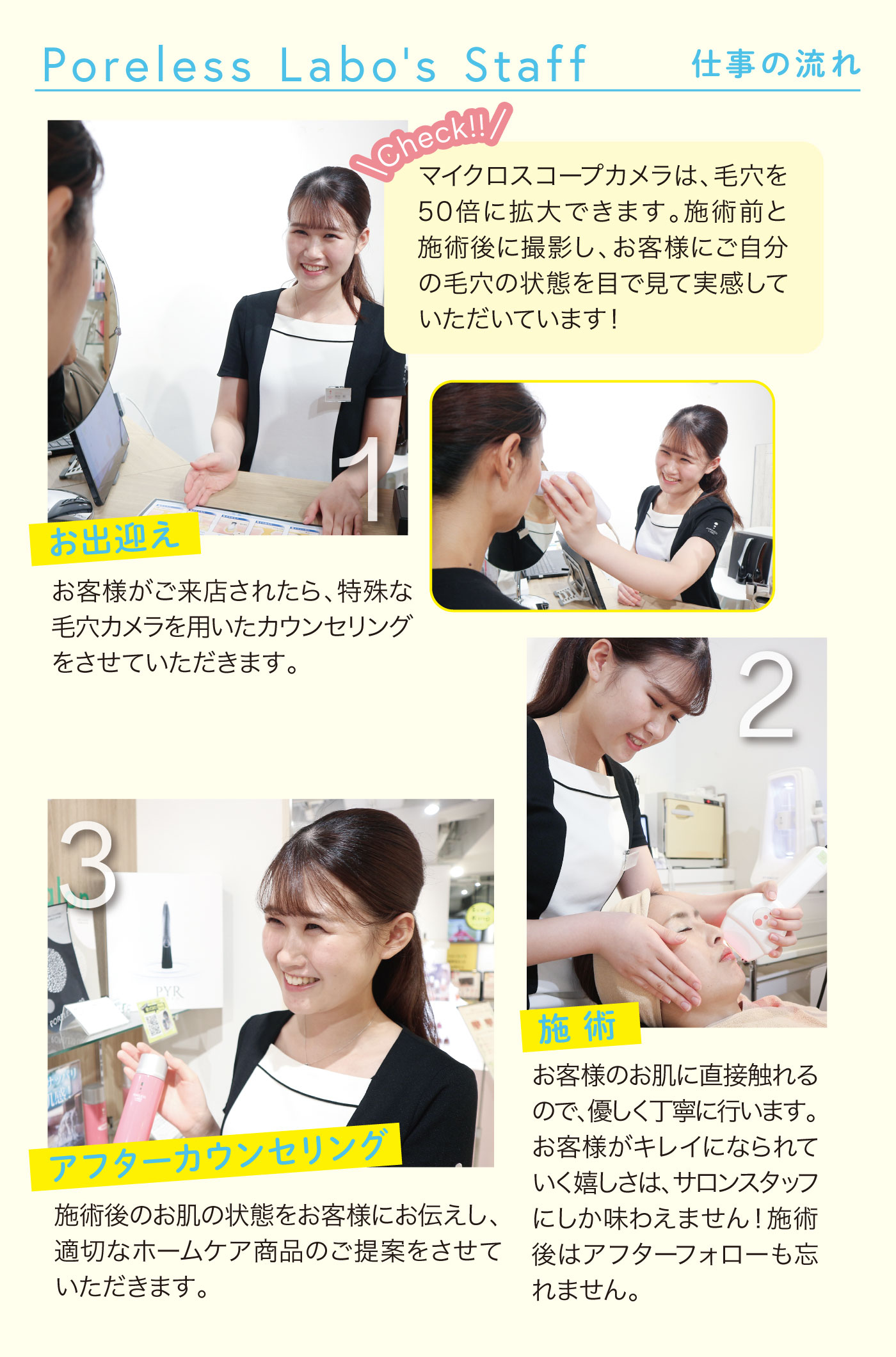 Poreless Labo's Staff 仕事の流れ

\Check!!/

マイクロスコープカメラは、毛穴を50倍に拡大できます。施術前と施術後に撮影し、お客様にご自分の毛穴の状態を目で見て実感していただいています！

1

お出迎え

お客様がご来店されたら、特殊な毛穴カメラを用いたカウンセリングをさせていただきます。

2

施術

お客様のお肌に直接触れるので、優しく丁寧に行います。お客様がキレイになられていく嬉しさは、サロンスタッフにしか味わえません！施術後はアフターフォローも忘れません。

3

PYR

アフターカウンセリング

施術後のお肌の状態をお客様にお伝えし、適切なホームケア商品のご提案をさせていただきます。